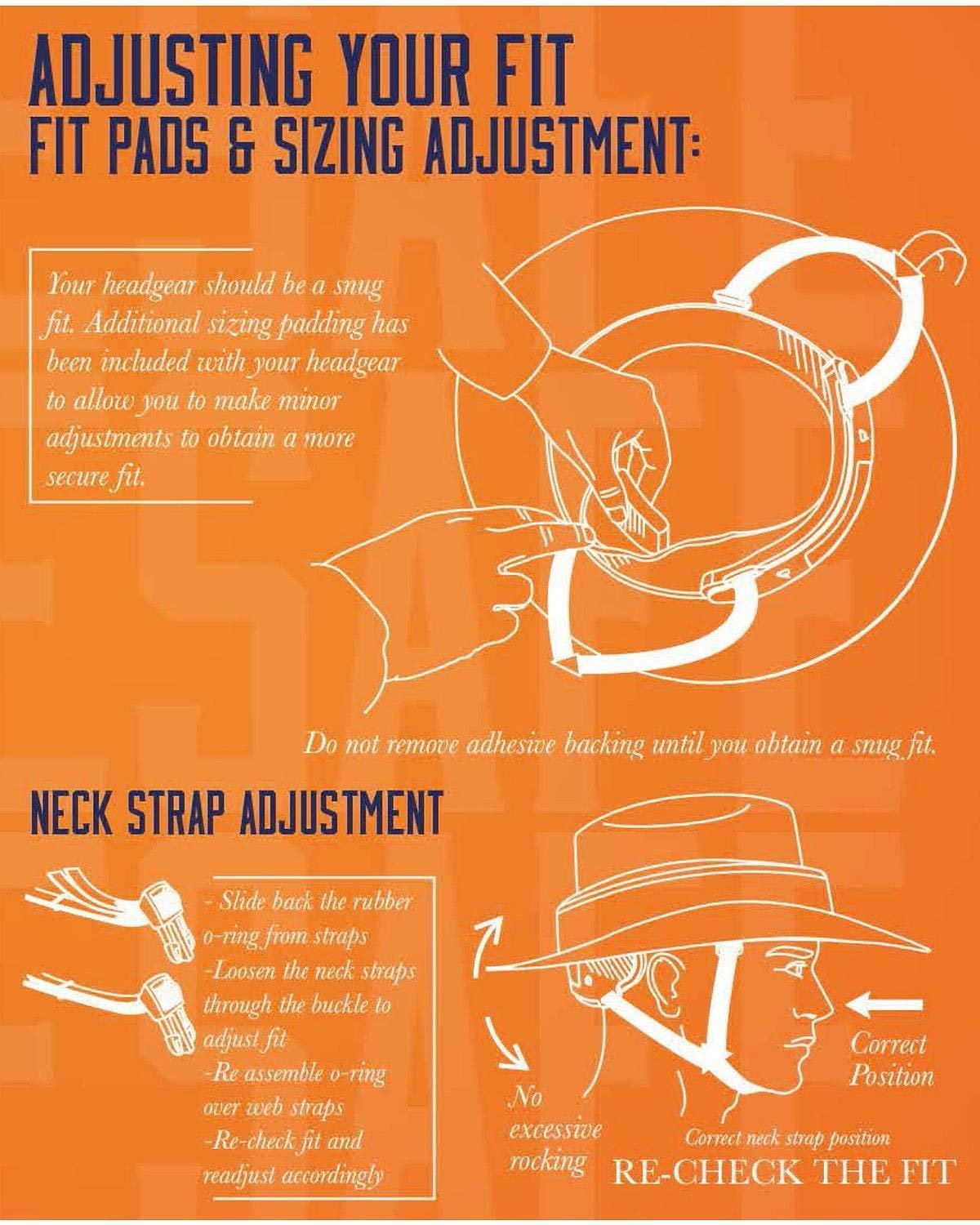 ADJUSTING YOUR FIT
FIT PADS & SIZING ADJUSTMENT:

Your headgear should be a snug fit. Additional sizing padding has been included with your headgear to allow you to make minor adjustments to obtain a more secure fit.

Do not remove adhesive backing until you obtain a snug fit.

NECK STRAP ADJUSTMENT

- Slide back the rubber o-ring from straps
-Loosen the neck straps through the buckle to adjust fit
-Re assemble o-ring over web straps
-Re-check fit and readjust accordingly

No excessive rocking

Correct Position

Correct neck strap position

RE-CHECK THE FIT